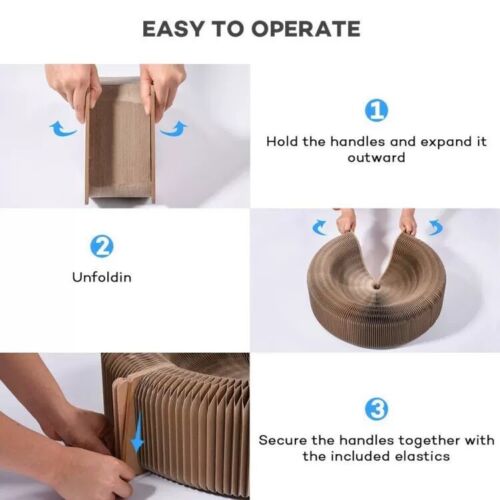 EASY TO OPERATE

1

Hold the handles and expand it outward

2

Unfoldin

3

Secure the handles together with the included elastics