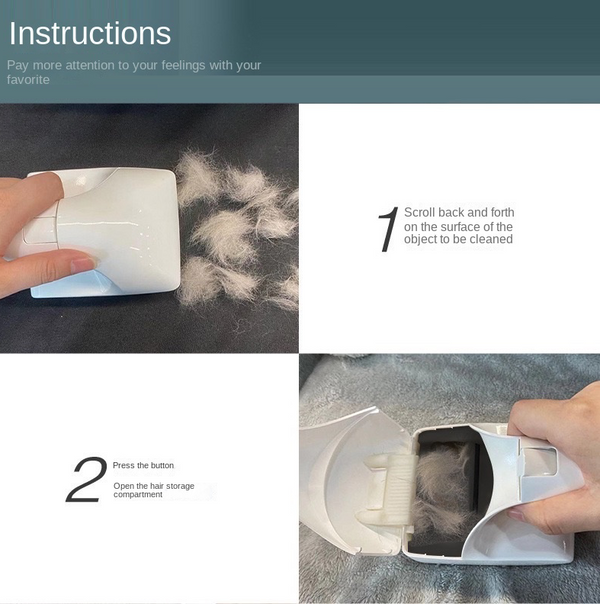 Instructions

Pay more attention to your feelings with your favorite

1 Scroll back and forth on the surface of the object to be cleaned

2 Press the button

Open the hair storage compartment