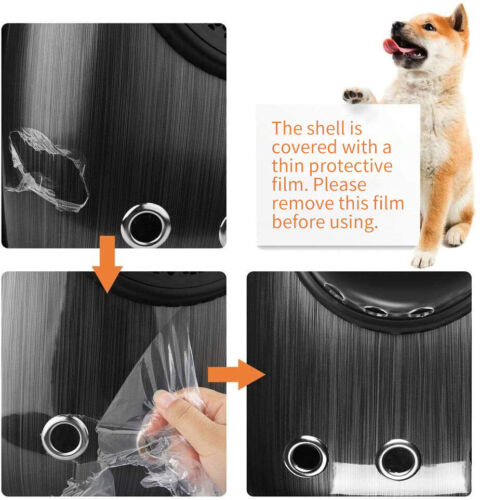 The shell is covered with a thin protective film. Please remove this film before using.